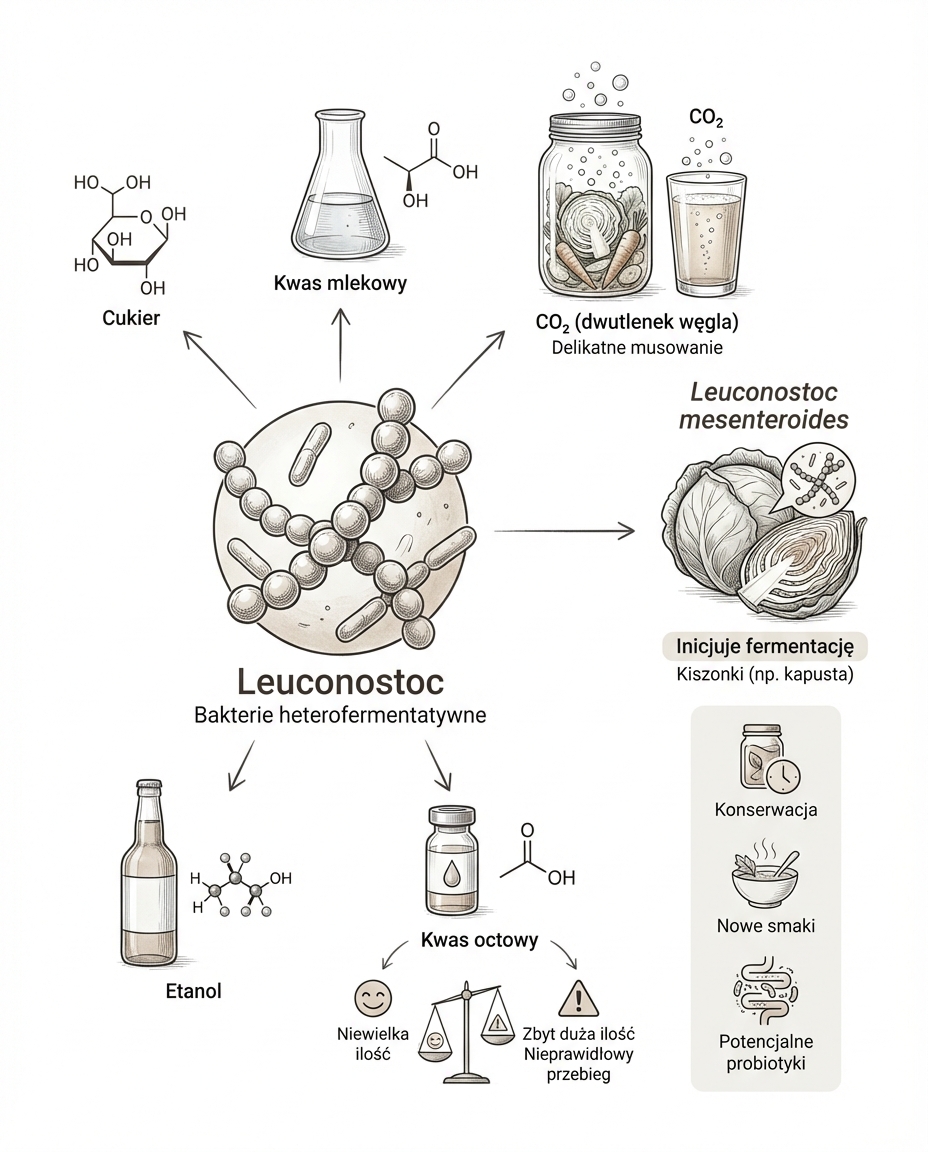 HO OH
O OH
OH
HO
OH

Cukier

O
OH
OH

Kwas mlekowy

$CO_2$

$CO_2$ (dwutlenek węgla)
Delikatne musowanie

Leuconostoc mesenteroides

Inicjuje fermentację
Kiszonki (np. kapusta)

Leuconostoc
Bakterie heterofermentatywne

H
H
OH

Etanol

O
OH

Kwas octowy

Niewielka ilość

Zbyt duża ilość
Nieprawidłowy przebieg

Konserwacja

Nowe smaki

Potencjalne probiotyki